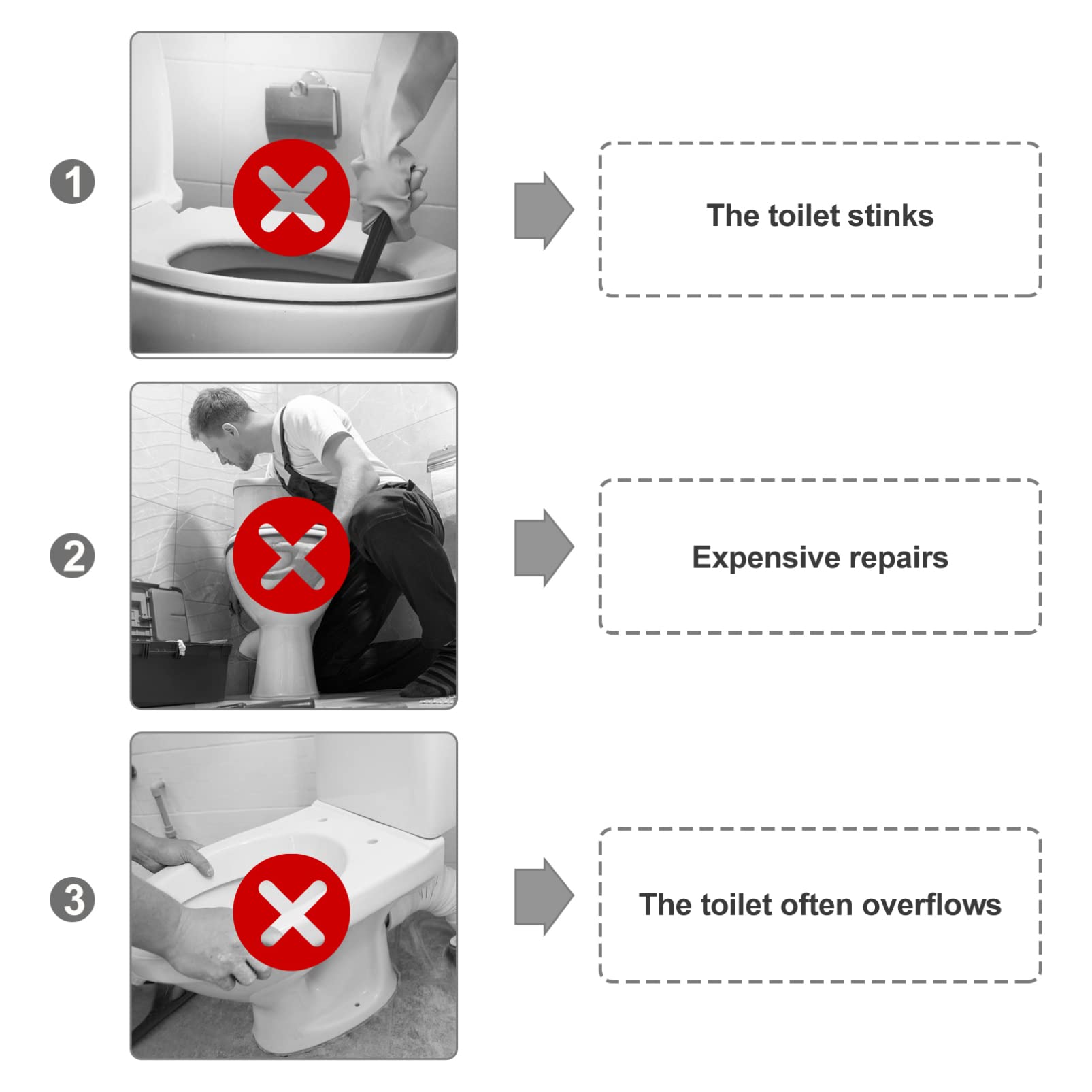 1

The toilet stinks

2

Expensive repairs

3

The toilet often overflows